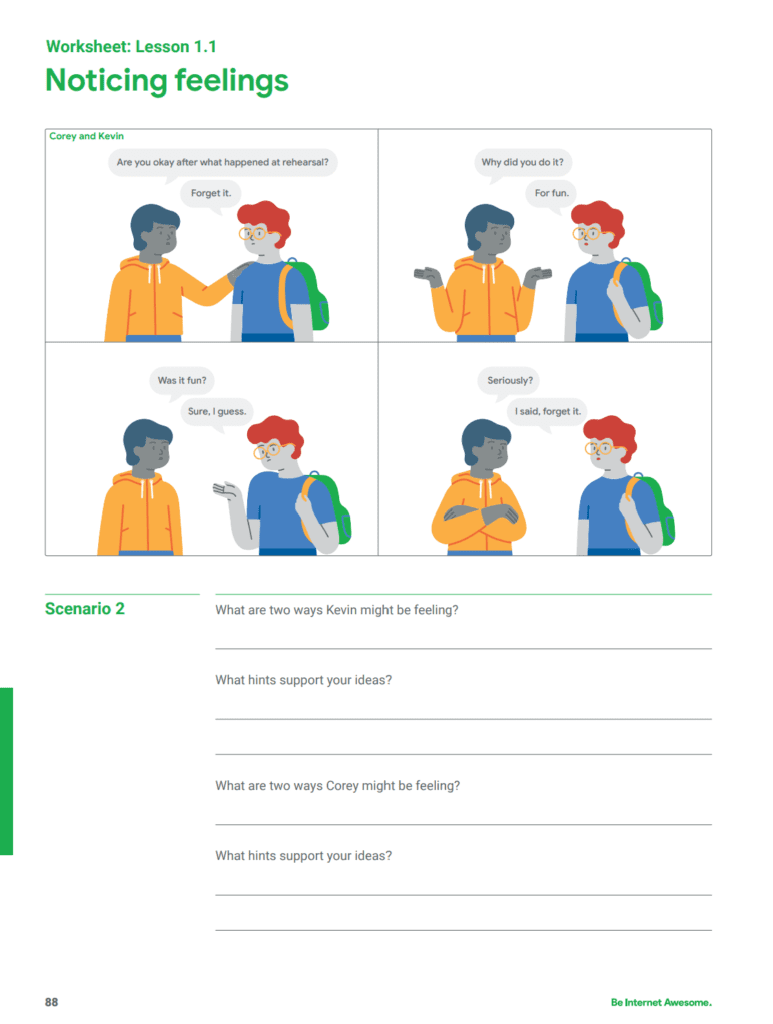 Worksheet: Lesson 1.1

Noticing feelings

Corey and Kevin

Are you okay after what happened at rehearsal?

Forget it.

Why did you do it?

For fun.

Was it fun?

Sure, I guess.

Seriously?

I said, forget it.

Scenario 2

What are two ways Kevin might be feeling?

What hints support your ideas?

What are two ways Corey might be feeling?

What hints support your ideas?

88

Be Internet Awesome.