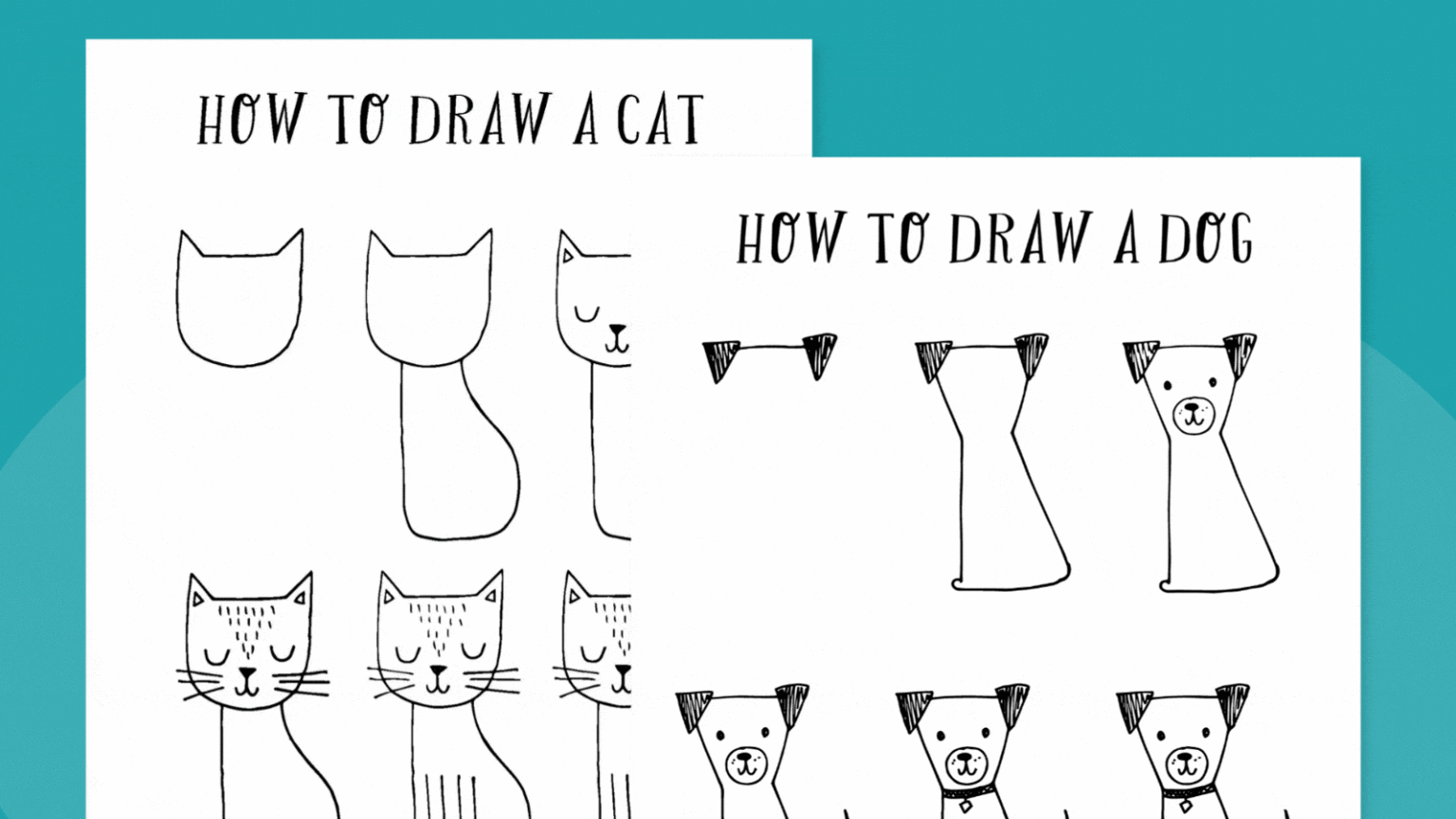 HOW TO DRAW A CAT

HOW TO DRAW A DOG