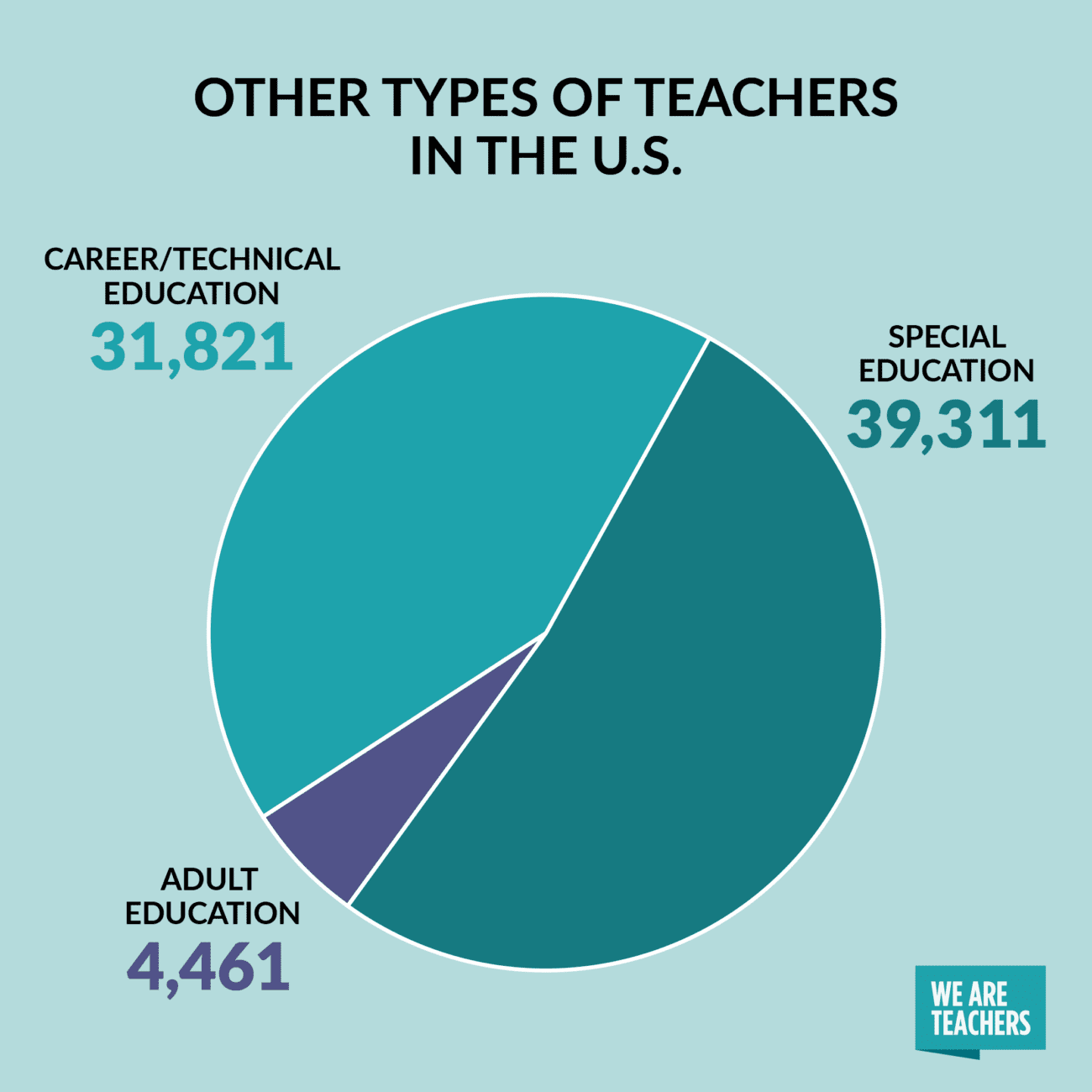 OTHER TYPES OF TEACHERS IN THE U.S.

CAREER/TECHNICAL EDUCATION
31,821

SPECIAL EDUCATION
39,311

ADULT EDUCATION
4,461

WE ARE TEACHERS