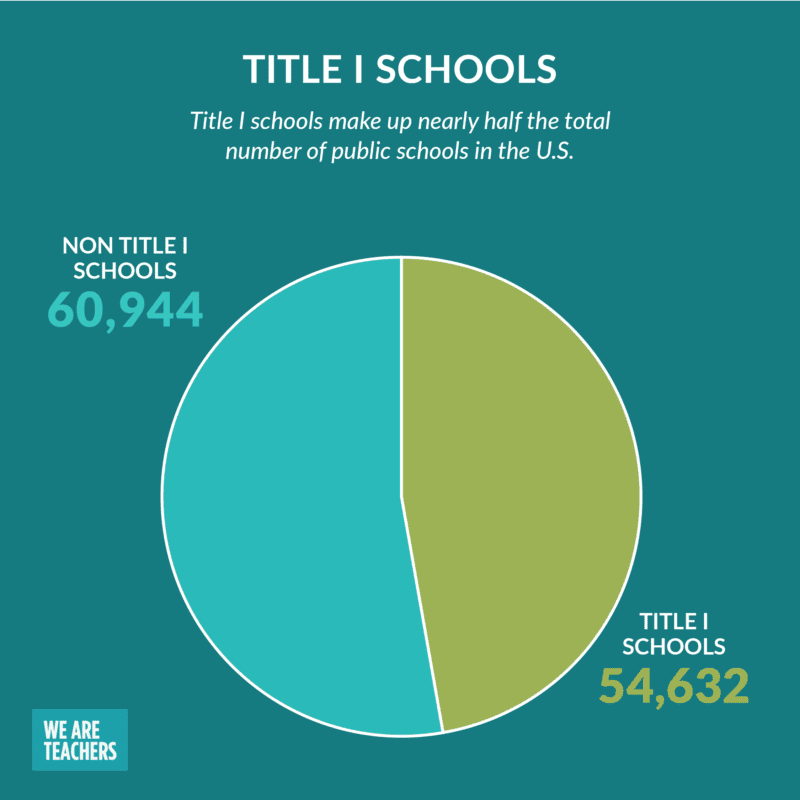 TITLE I SCHOOLS

Title I schools make up nearly half the total number of public schools in the U.S.

NON TITLE I SCHOOLS
60,944

TITLE I SCHOOLS
54,632

WE ARE TEACHERS