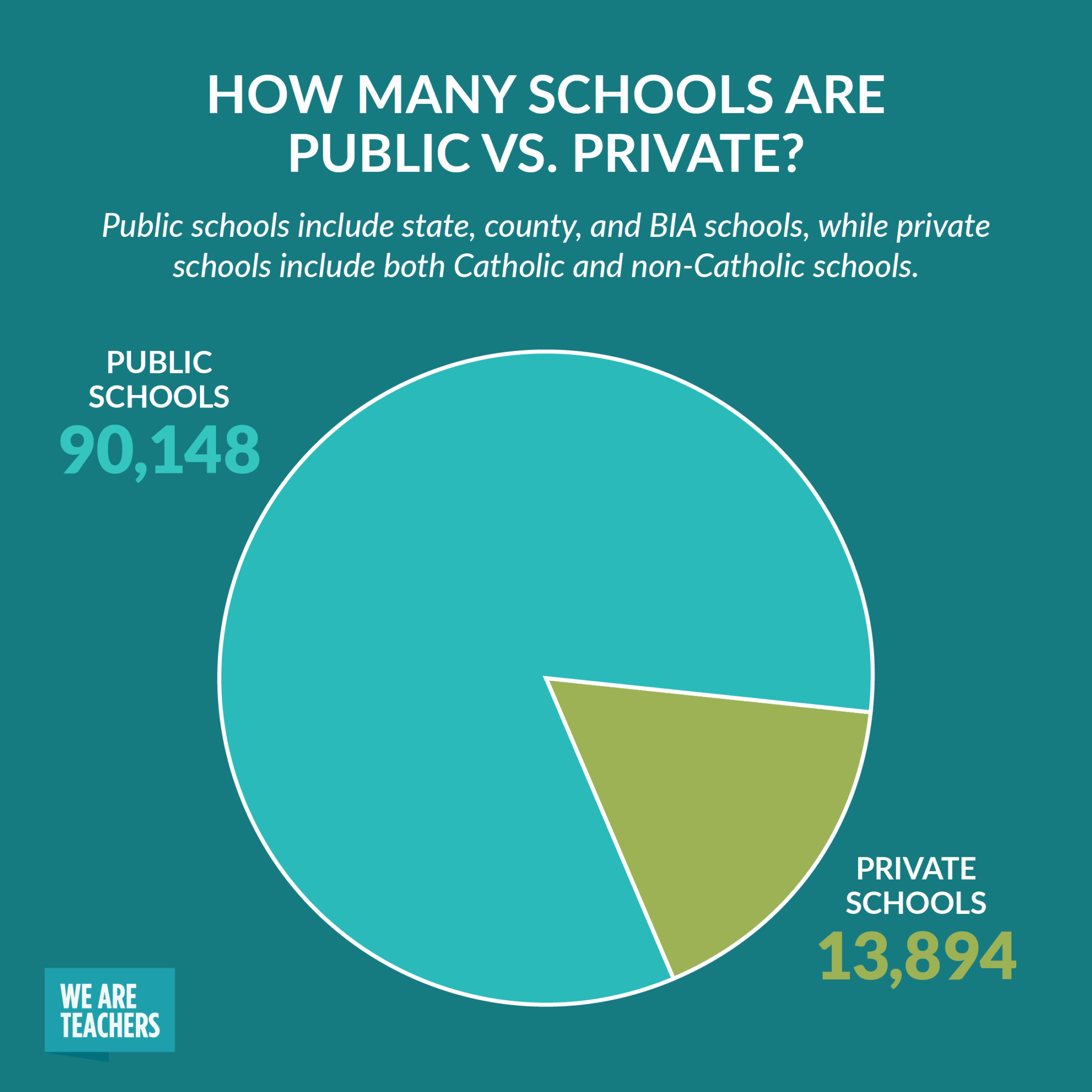 HOW MANY SCHOOLS ARE PUBLIC VS. PRIVATE?

Public schools include state, county, and BIA schools, while private schools include both Catholic and non-Catholic schools.

PUBLIC SCHOOLS
90,148

PRIVATE SCHOOLS
13,894

WE ARE TEACHERS