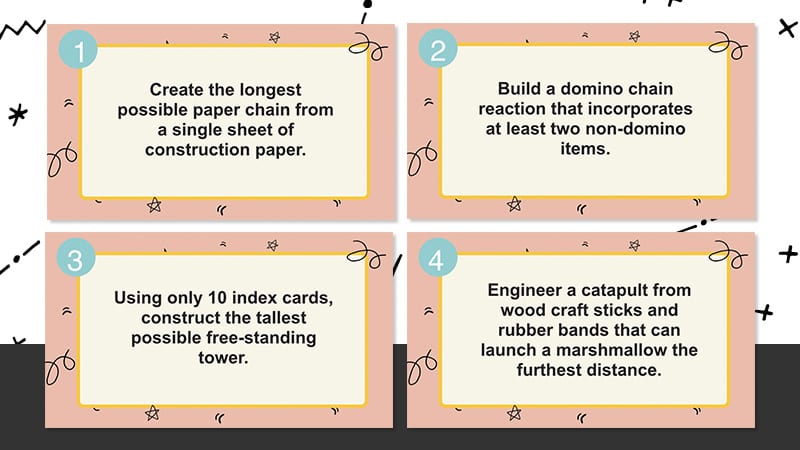 1

Create the longest possible paper chain from a single sheet of construction paper.

2

Build a domino chain reaction that incorporates at least two non-domino items.

3

Using only 10 index cards, construct the tallest possible free-standing tower.

4

Engineer a catapult from wood craft sticks and rubber bands that can launch a marshmallow the furthest distance.