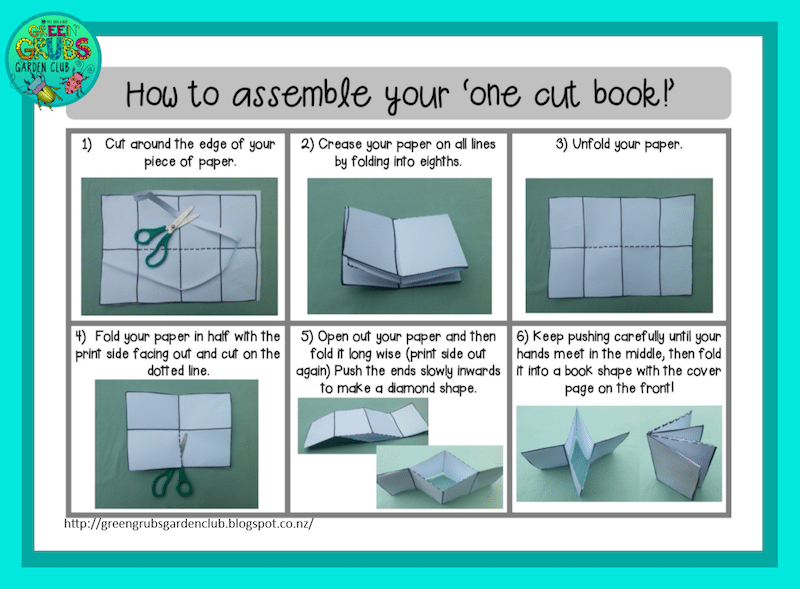 GREEN GRUBS GARDEN CLUB

How to assemble your 'one cut book!'

1) Cut around the edge of your piece of paper.

2) Crease your paper on all lines by folding into eighths.

3) Unfold your paper.

4) Fold your paper in half with the print side facing out and cut on the dotted line.

5) Open out your paper and then fold it long wise (print side out again) Push the ends slowly inwards to make a diamond shape.

6) Keep pushing carefully until your hands meet in the middle, then fold it into a book shape with the cover page on the front!

http://greengrubsgardenclub.blogspot.co.nz/